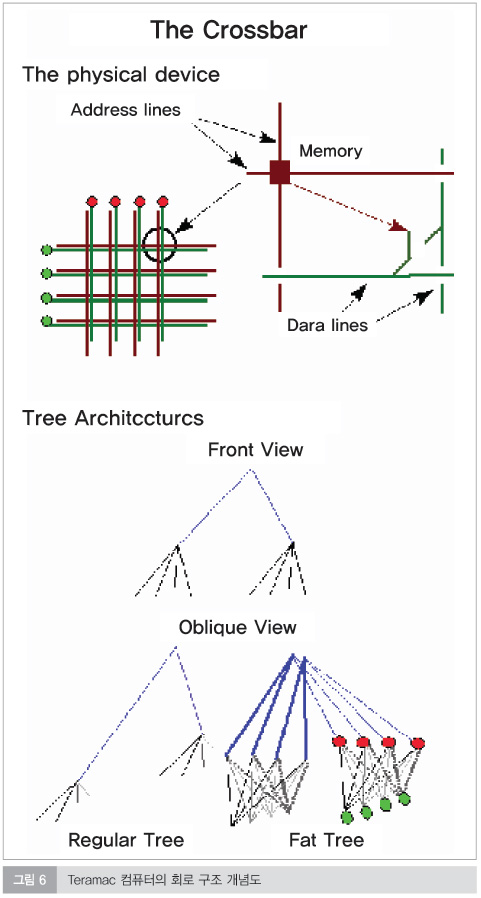 The Crossbar

The physical device

Address lines

Memory

Dara lines

Tree Architccturcs

Front View

Oblique View

Regular Tree

Fat Tree

그림 6 Teramac 컴퓨터의 회로 구조 개념도